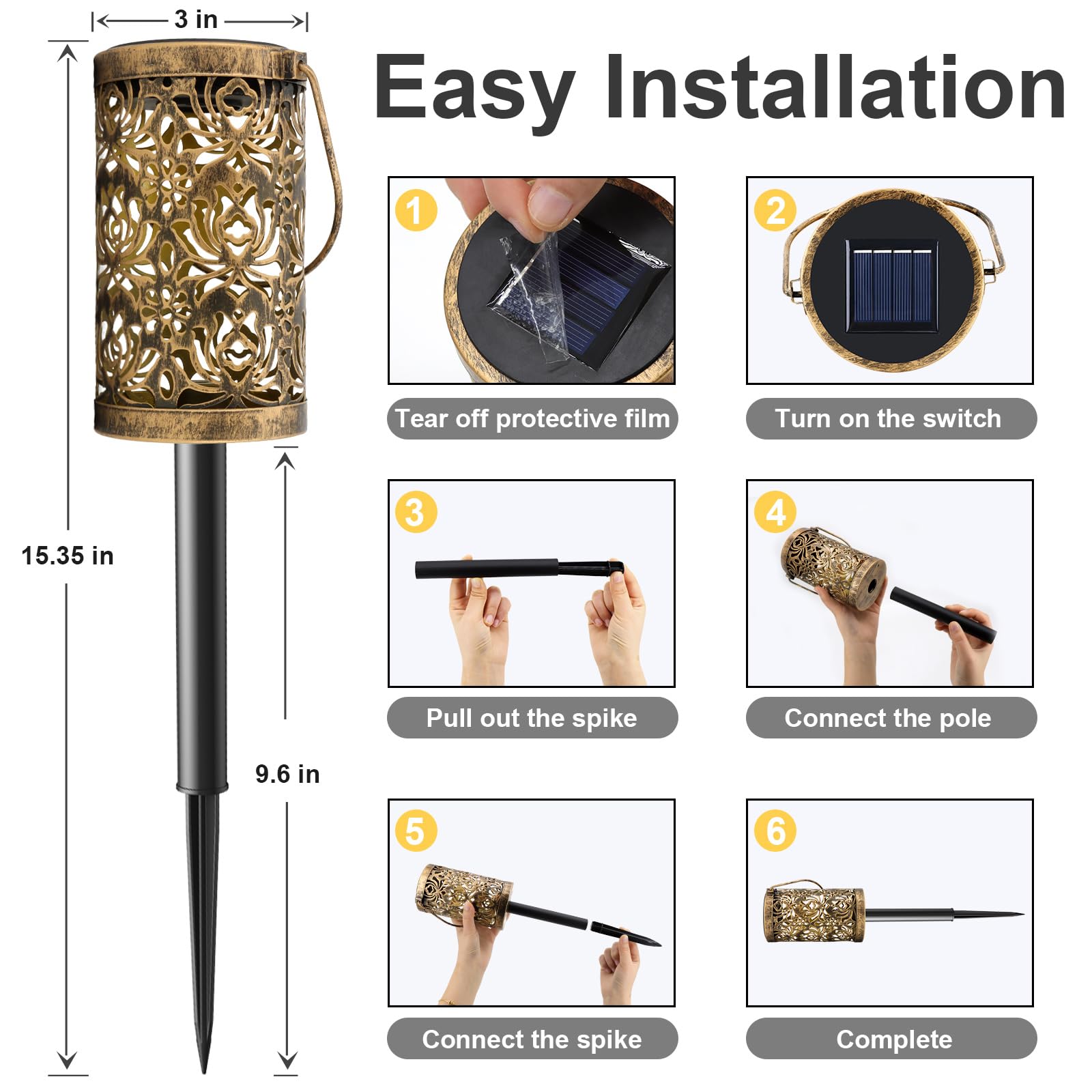 3 in

15.35 in

9.6 in

Easy Installation

1

Tear off protective film

2

Turn on the switch

3

Pull out the spike

4

Connect the pole

5

Connect the spike

6

Complete